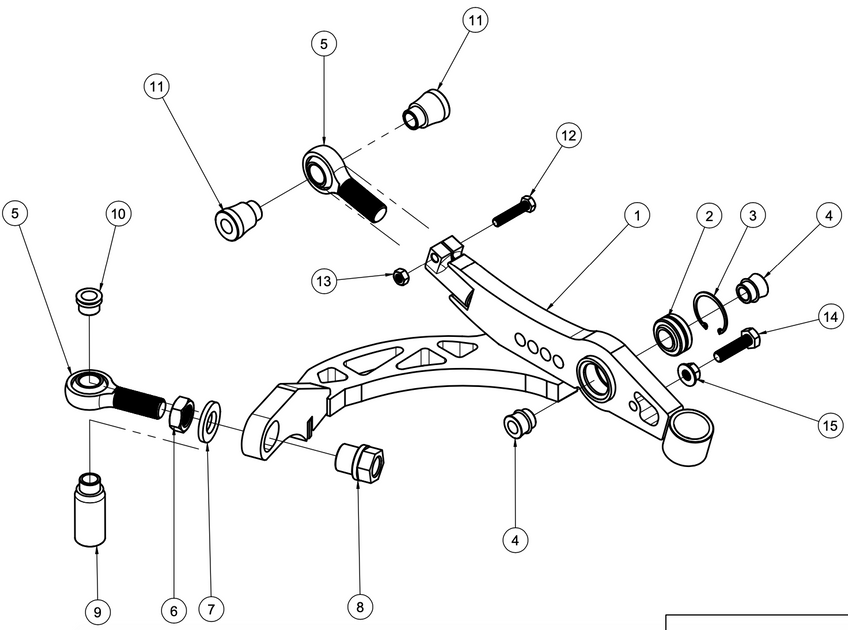 11
5
11
12
5
10
1
2
3
4
13
14
15
4
9
6
7
8