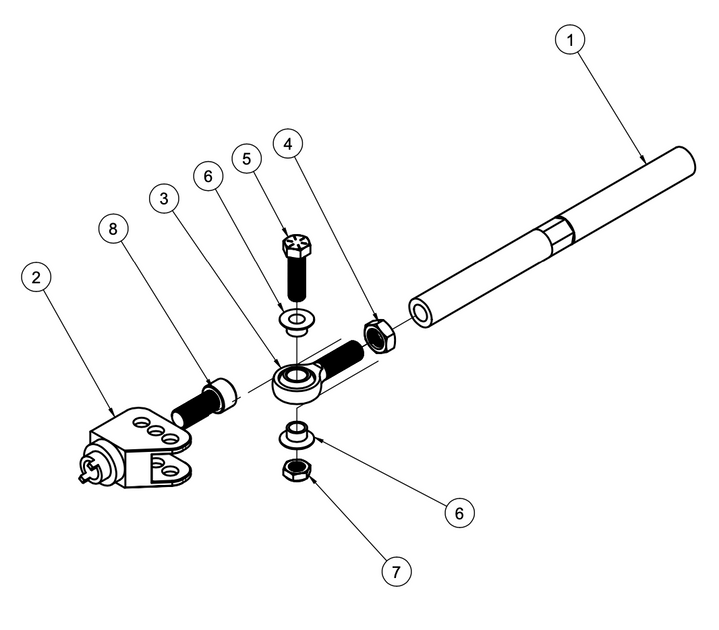 1
4
5
6
3
8
2
6
7